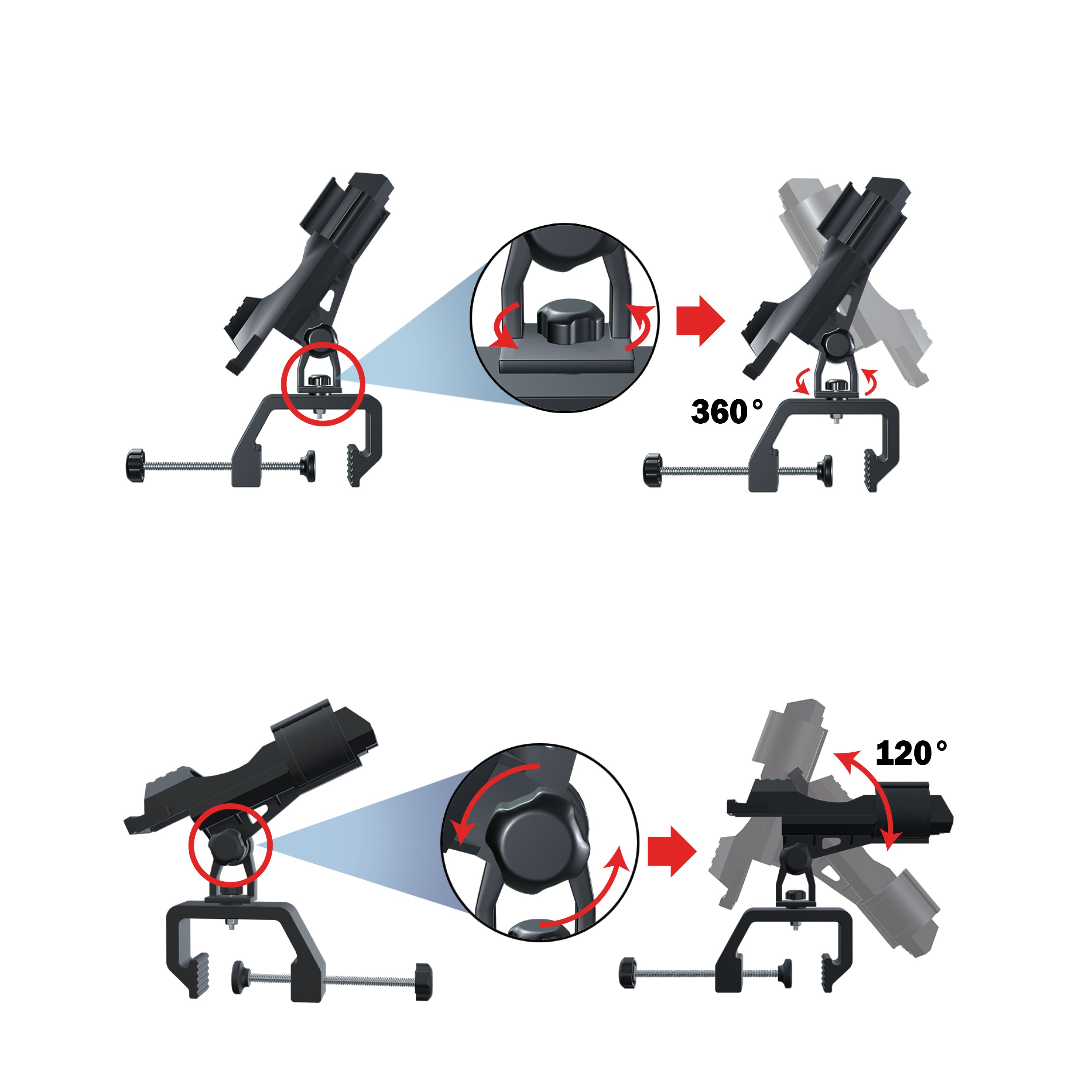 360°

120°