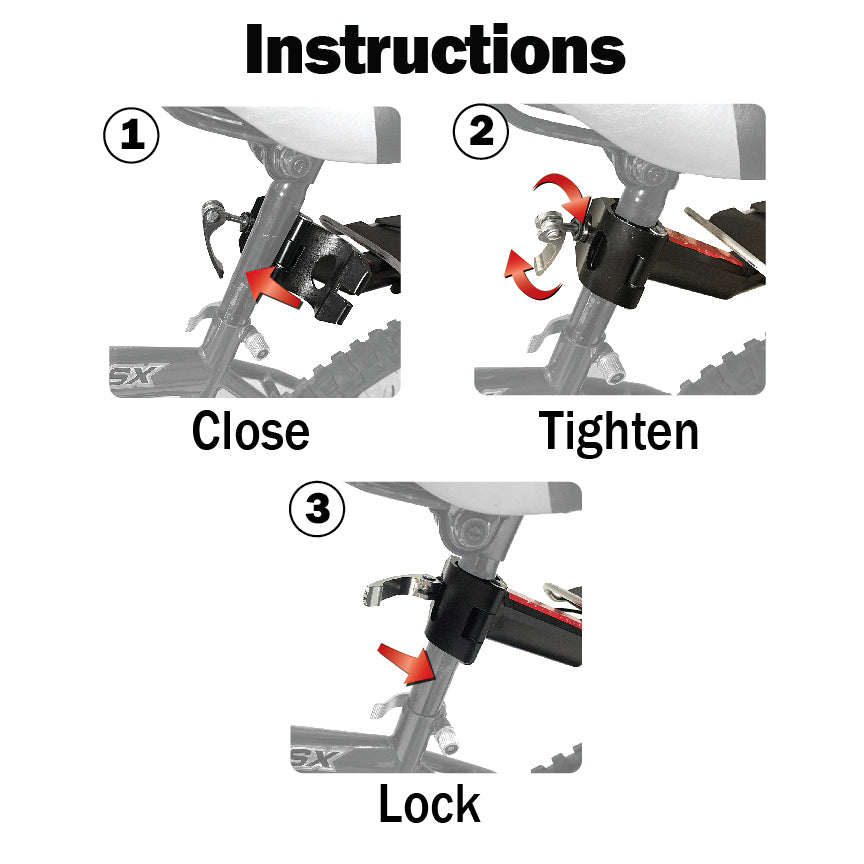 Instructions

1

SX

Close

2

Tighten

3

SX

Lock